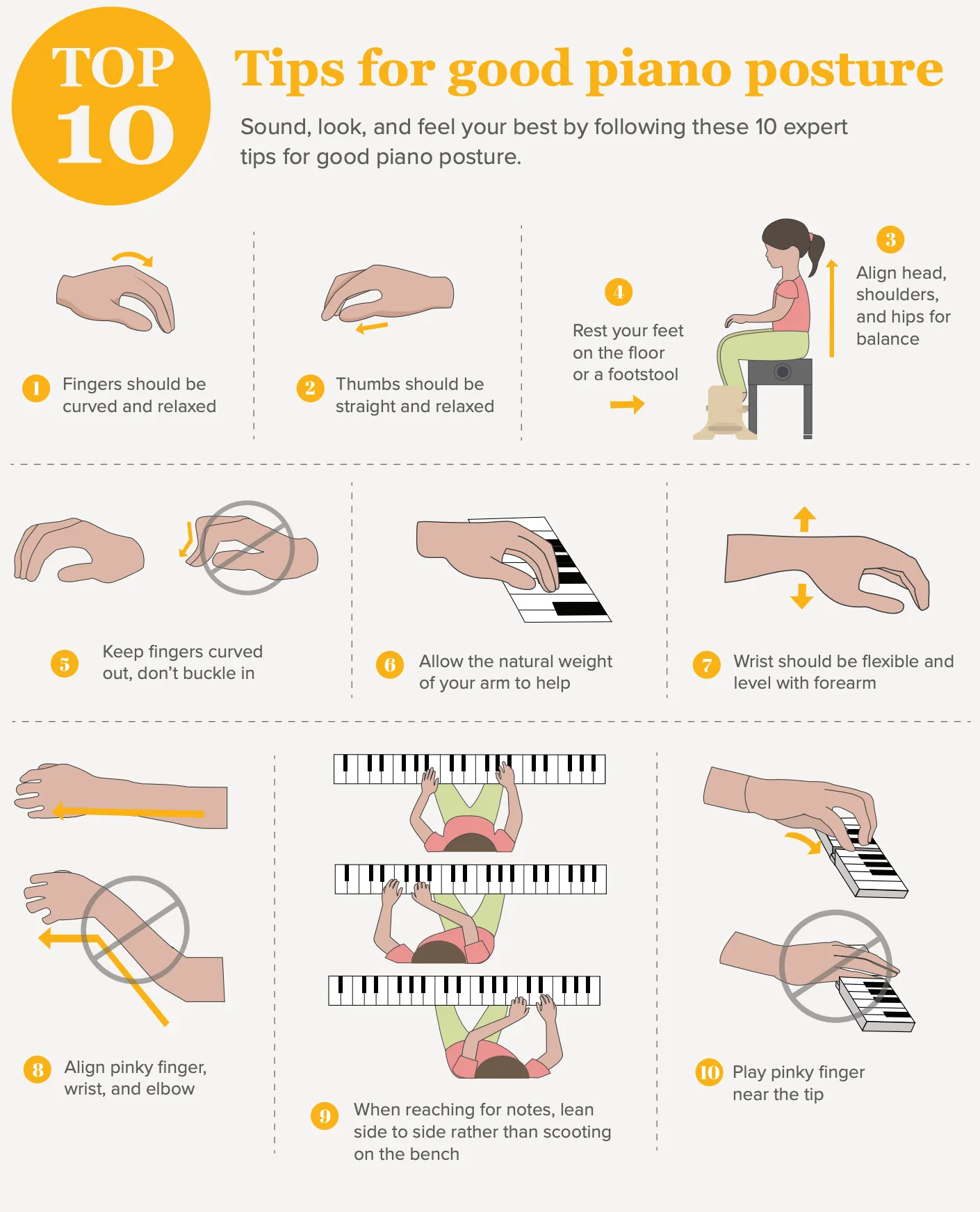 TOP 10

Tips for good piano posture

Sound, look, and feel your best by following these 10 expert tips for good piano posture.

1 Fingers should be curved and relaxed

2 Thumbs should be straight and relaxed

4 Rest your feet on the floor or a footstool

3 Align head, shoulders, and hips for balance

5 Keep fingers curved out, don't buckle in

6 Allow the natural weight of your arm to help

7 Wrist should be flexible and level with forearm

8 Align pinky finger, wrist, and elbow

9 When reaching for notes, lean side to side rather than scooting on the bench

10 Play pinky finger near the tip